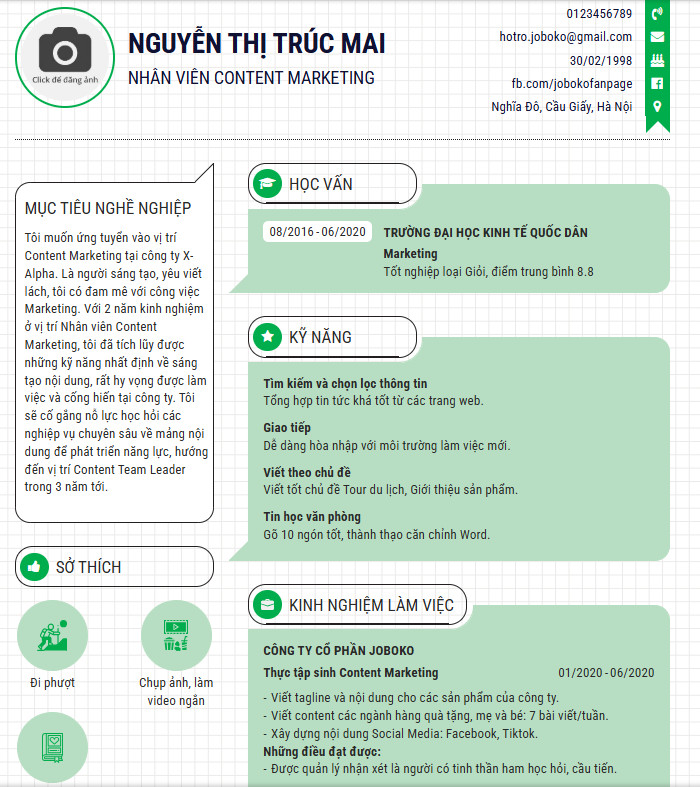 Click để đăng ảnh

NGUYỄN THỊ TRÚC MAI

NHÂN VIÊN CONTENT MARKETING

0123456789

hotro.joboko@gmail.com

30/02/1998

fb.com/jobokofanpage

Nghĩa Đô, Cầu Giấy, Hà Nội

MỤC TIÊU NGHỀ NGHIỆP

Tôi muốn ứng tuyển vào vị trí Content Marketing tại công ty X-Alpha. Là người sáng tạo, yêu viết lách, tôi có đam mê với công việc Marketing. Với 2 năm kinh nghiệm ở vị trí Nhân viên Content Marketing, tôi đã tích lũy được những kỹ năng nhất định về sáng tạo nội dung, rất hy vọng được làm việc và cống hiến tại công ty. Tôi sẽ cố gắng nỗ lực học hỏi các nghiệp vụ chuyên sâu về mảng nội dung để phát triển năng lực, hướng đến vị trí Content Team Leader trong 3 năm tới.

SỞ THÍCH

Đi phượt

Chụp ảnh, làm video ngắn

HỌC VẤN

08/2016 - 06/2020

TRƯỜNG ĐẠI HỌC KINH TẾ QUỐC DÂN

Marketing

Tốt nghiệp loại Giỏi, điểm trung bình 8.8

KỸ NĂNG

Tìm kiếm và chọn lọc thông tin

Tổng hợp tin tức khá tốt từ các trang web.

Giao tiếp

Dễ dàng hòa nhập với môi trường làm việc mới.

Viết theo chủ đề

Viết tốt chủ đề Tour du lịch, Giới thiệu sản phẩm.

Tin học văn phòng

Gõ 10 ngón tốt, thành thạo căn chỉnh Word.

KINH NGHIỆM LÀM VIỆC

CÔNG TY CỔ PHẦN JOBOKO

Thực tập sinh Content Marketing

01/2020 - 06/2020

- Viết tagline và nội dung cho các sản phẩm của công ty.
- Viết content các ngành hàng quà tặng, mẹ và bé: 7 bài viết/tuần.
- Xây dựng nội dung Social Media: Facebook, Tiktok.

Những điều đạt được:

- Được quản lý nhận xét là người có tinh thần ham học hỏi, cầu tiến.