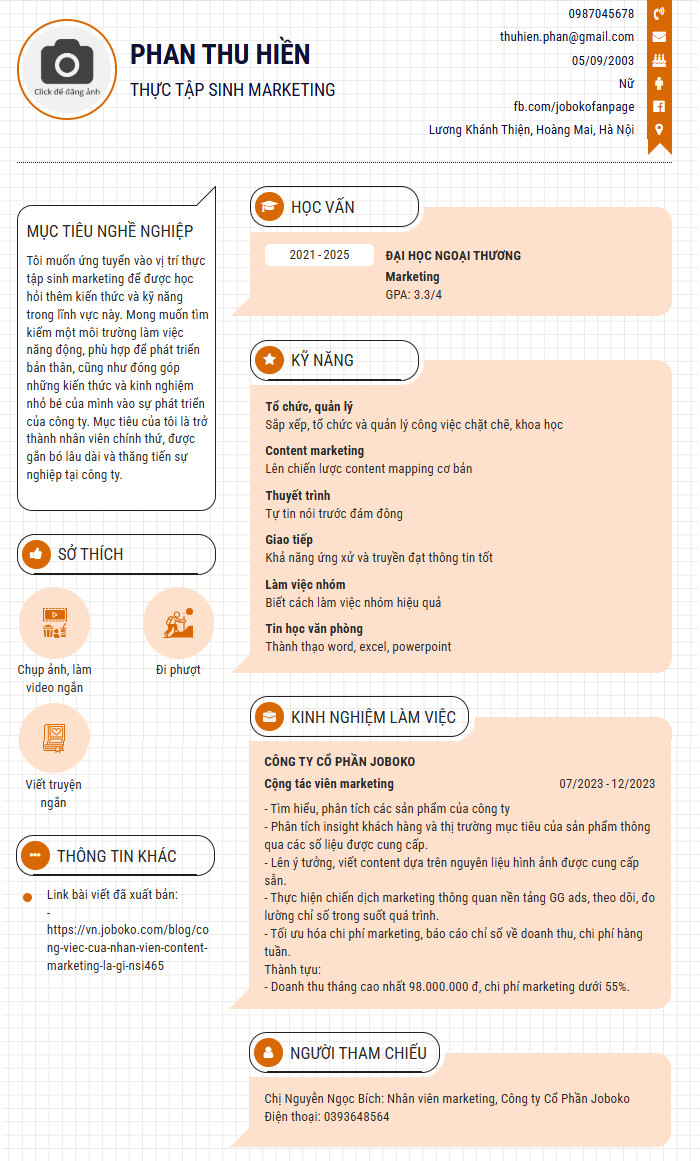 Click để đăng ảnh

PHAN THU HIỀN

THỰC TẬP SINH MARKETING

0987045678

thuhien.phan@gmail.com

05/09/2003

Nữ

fb.com/jobokofanpage

Lương Khánh Thiện, Hoàng Mai, Hà Nội

MỤC TIÊU NGHỀ NGHIỆP

Tôi muốn ứng tuyển vào vị trí thực tập sinh marketing để được học hỏi thêm kiến thức và kỹ năng trong lĩnh vực này. Mong muốn tìm kiếm một môi trường làm việc năng động, phù hợp để phát triển bản thân, cũng như đóng góp những kiến thức và kinh nghiệm nhỏ bé của mình vào sự phát triển của công ty. Mục tiêu của tôi là trở thành nhân viên chính thức, được gắn bó lâu dài và thăng tiến sự nghiệp tại công ty.

SỞ THÍCH

Chụp ảnh, làm video ngắn

Đi phượt

Viết truyện ngắn

THÔNG TIN KHÁC

Link bài viết đã xuất bản: - https://vn.joboko.com/blog/cong-viec-cua-nhan-vien-content-marketing-la-gi-nsi465

HỌC VẤN

2021 - 2025

ĐẠI HỌC NGOẠI THƯƠNG

Marketing

GPA: 3.3/4

KỸ NĂNG

Tổ chức, quản lý

Sắp xếp, tổ chức và quản lý công việc chặt chẽ, khoa học

Content marketing

Lên chiến lược content mapping cơ bản

Thuyết trình

Tự tin nói trước đám đông

Giao tiếp

Khả năng ứng xử và truyền đạt thông tin tốt

Làm việc nhóm

Biết cách làm việc nhóm hiệu quả

Tin học văn phòng

Thành thạo word, excel, powerpoint

KINH NGHIỆM LÀM VIỆC

CÔNG TY CỔ PHẦN JOBOKO

Cộng tác viên marketing

07/2023 - 12/2023

- Tìm hiểu, phân tích các sản phẩm của công ty
- Phân tích insight khách hàng và thị trường mục tiêu của sản phẩm thông qua các số liệu được cung cấp.
- Lên ý tưởng, viết content dựa trên nguyên liệu hình ảnh được cung cấp sẵn.
- Thực hiện chiến dịch marketing thông quan nền tảng GG ads, theo dõi, đo lường chỉ số trong suốt quá trình.
- Tối ưu hóa chi phí marketing, báo cáo chỉ số về doanh thu, chi phí hàng tuần.
Thành tựu:
- Doanh thu tháng cao nhất 98.000.000 đ, chi phí marketing dưới 55%.

NGƯỜI THAM CHIẾU

Chị Nguyễn Ngọc Bích: Nhân viên marketing, Công ty Cổ Phần Joboko
Điện thoại: 0393648564